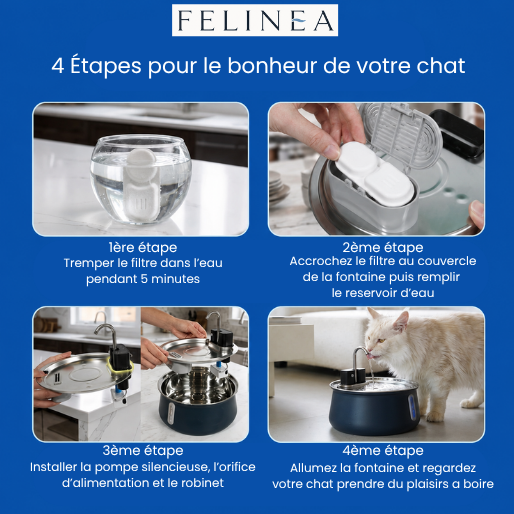 FELINEA

4 Étapes pour le bonheur de votre chat

1ère étape
Tremper le filtre dans l'eau pendant 5 minutes

2ème étape
Accrochez le filtre au couvercle de la fontaine puis remplir le reservoir d'eau

3ème étape
Installer la pompe silencieuse, l'orifice d'alimentation et le robinet

4ème étape
Allumez la fontaine et regardez votre chat prendre du plaisirs a boire